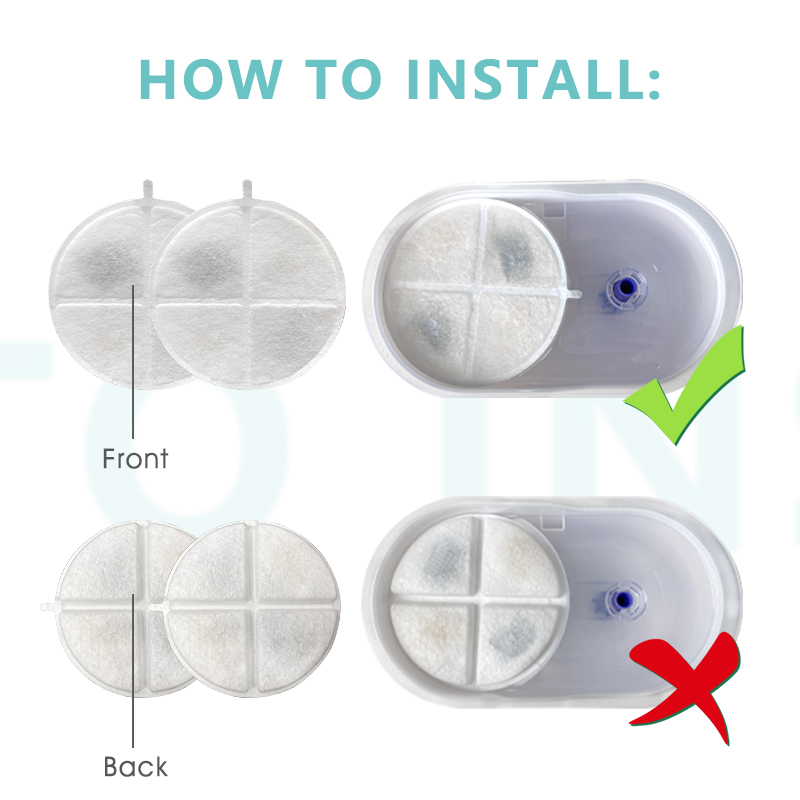 HOW TO INSTALL:

Front

Back